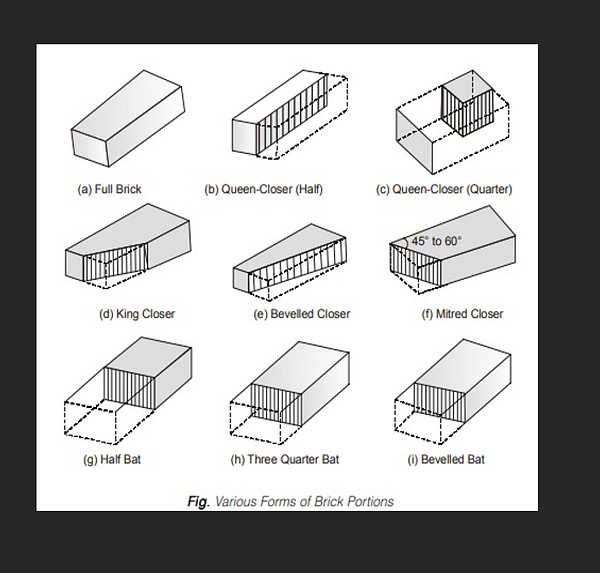 (a) Full Brick

(b) Queen-Closer (Half)

(c) Queen-Closer (Quarter)

45° to 60°

(d) King Closer

(e) Bevelled Closer

(f) Mitred Closer

(g) Half Bat

(h) Three Quarter Bat

(i) Bevelled Bat

Fig. Various Forms of Brick Portions